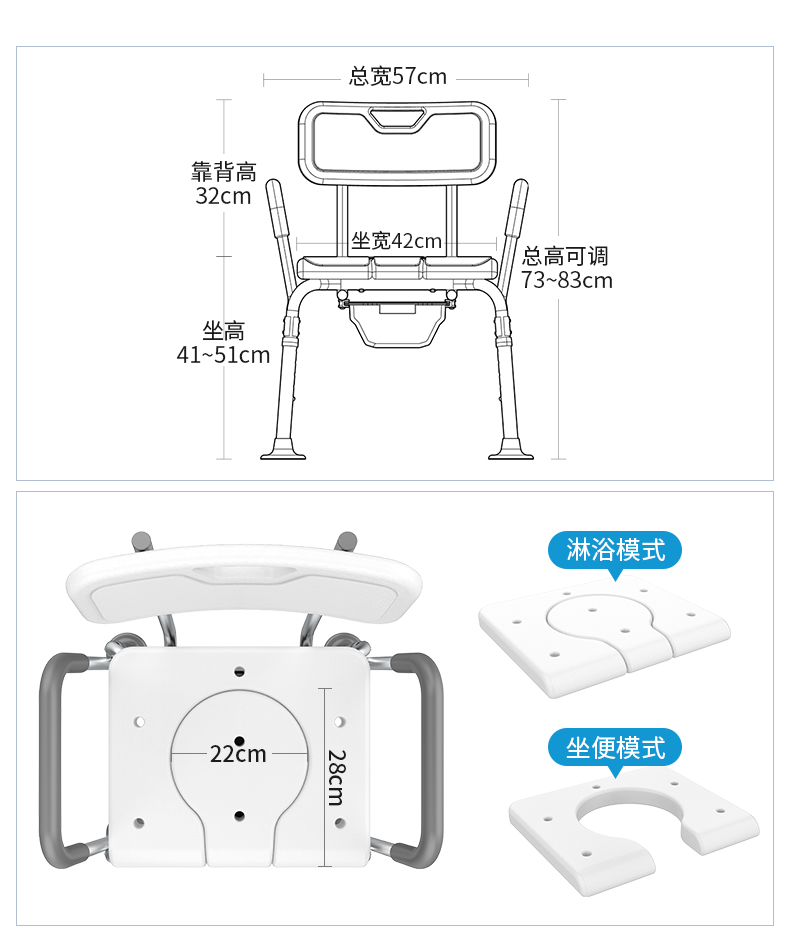 总宽57cm

靠背高
32cm

坐宽42cm

总高可调
73~83cm

坐高
41~51cm

22cm

28cm

淋浴模式

坐便模式